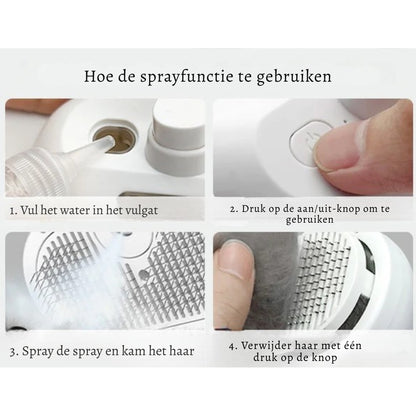 Hoe de sprayfunctie te gebruiken

1. Vul het water in het vulgat

2. Druk op de aan/uit-knop om te gebruiken

3. Spray de spray en kam het haar

4. Verwijder haar met één druk op de knop