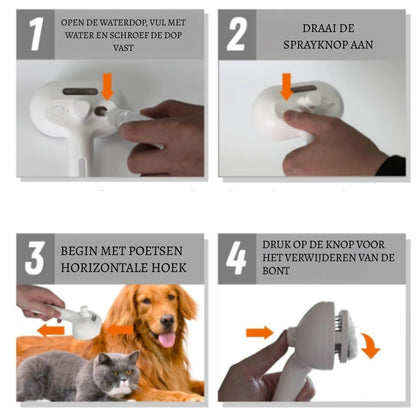 1
OPEN DE WATERDOP, VUL MET WATER EN SCHROEF DE DOP VAST

2
DRAAI DE SPRAYKNOP AAN

3
BEGIN MET POETSEN HORIZONTALE HOEK

4
DRUK OP DE KNOP VOOR HET VERWIJDEREN VAN DE BONT